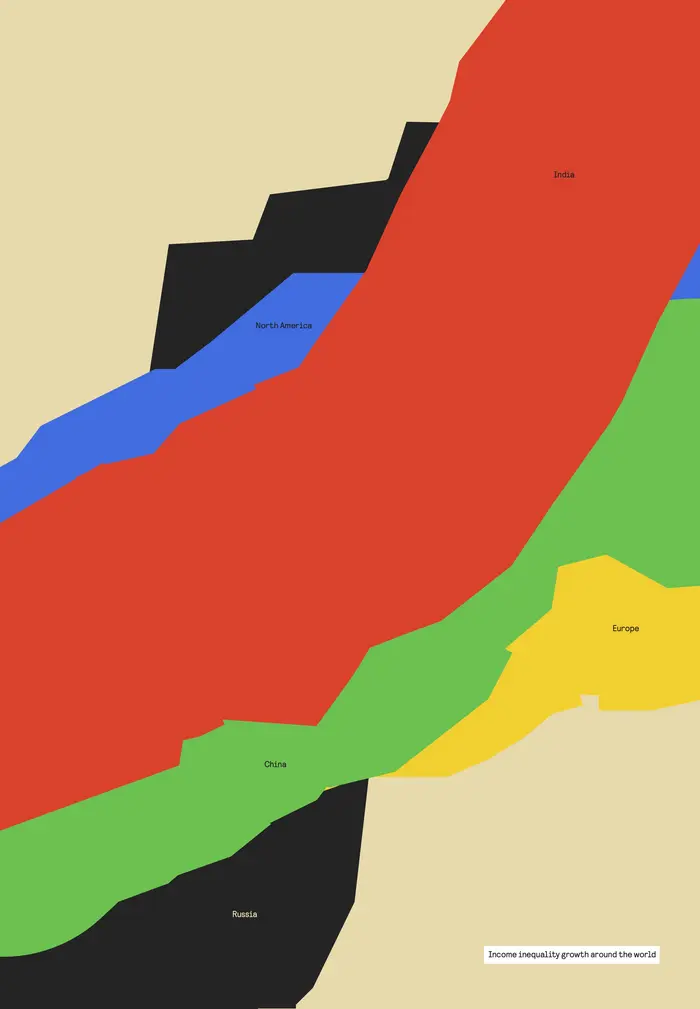 India

North America

Europe

China

Russia

Income inequality growth around the world