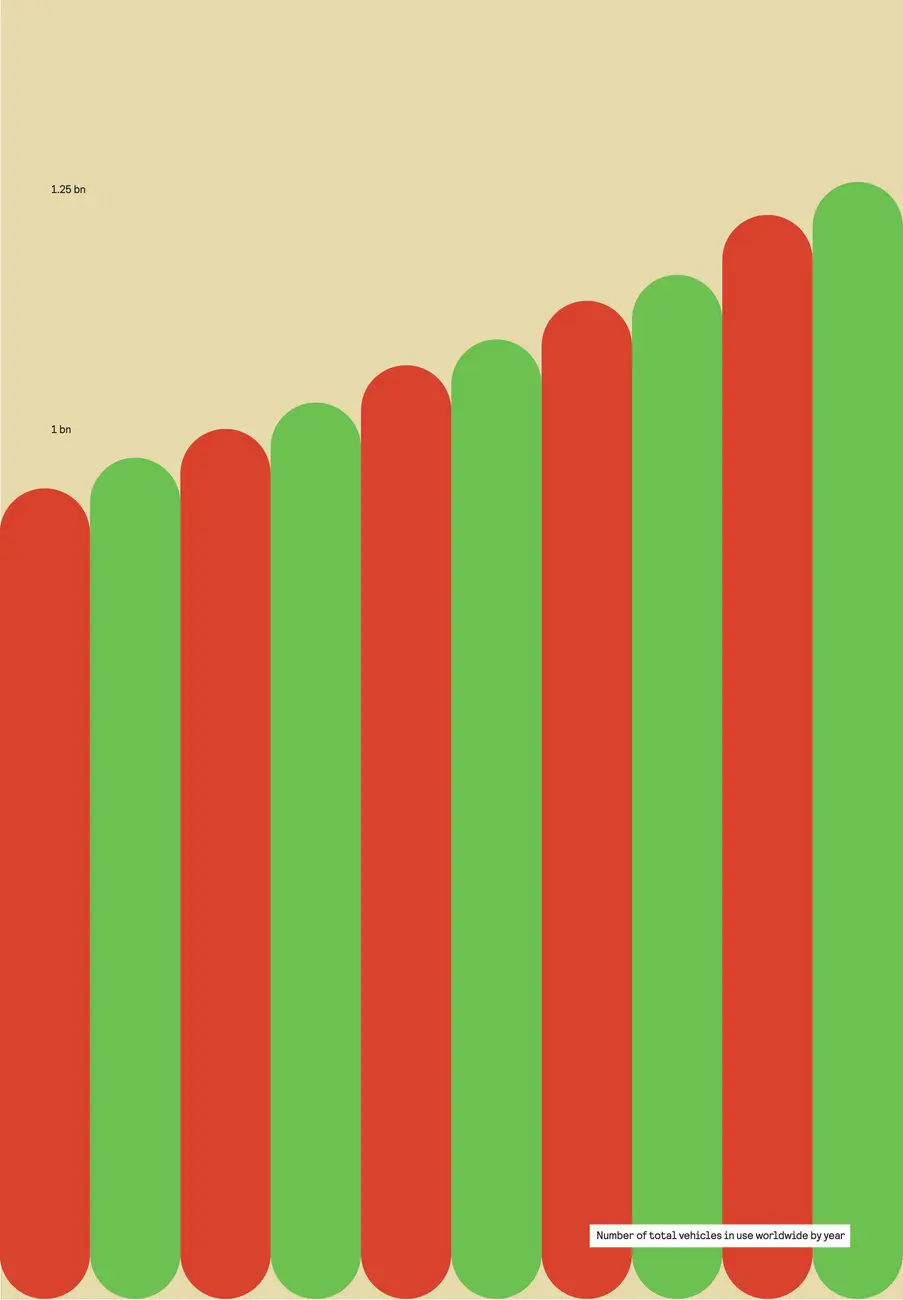 1.25 bn

1 bn

Number of total vehicles in use worldwide by year