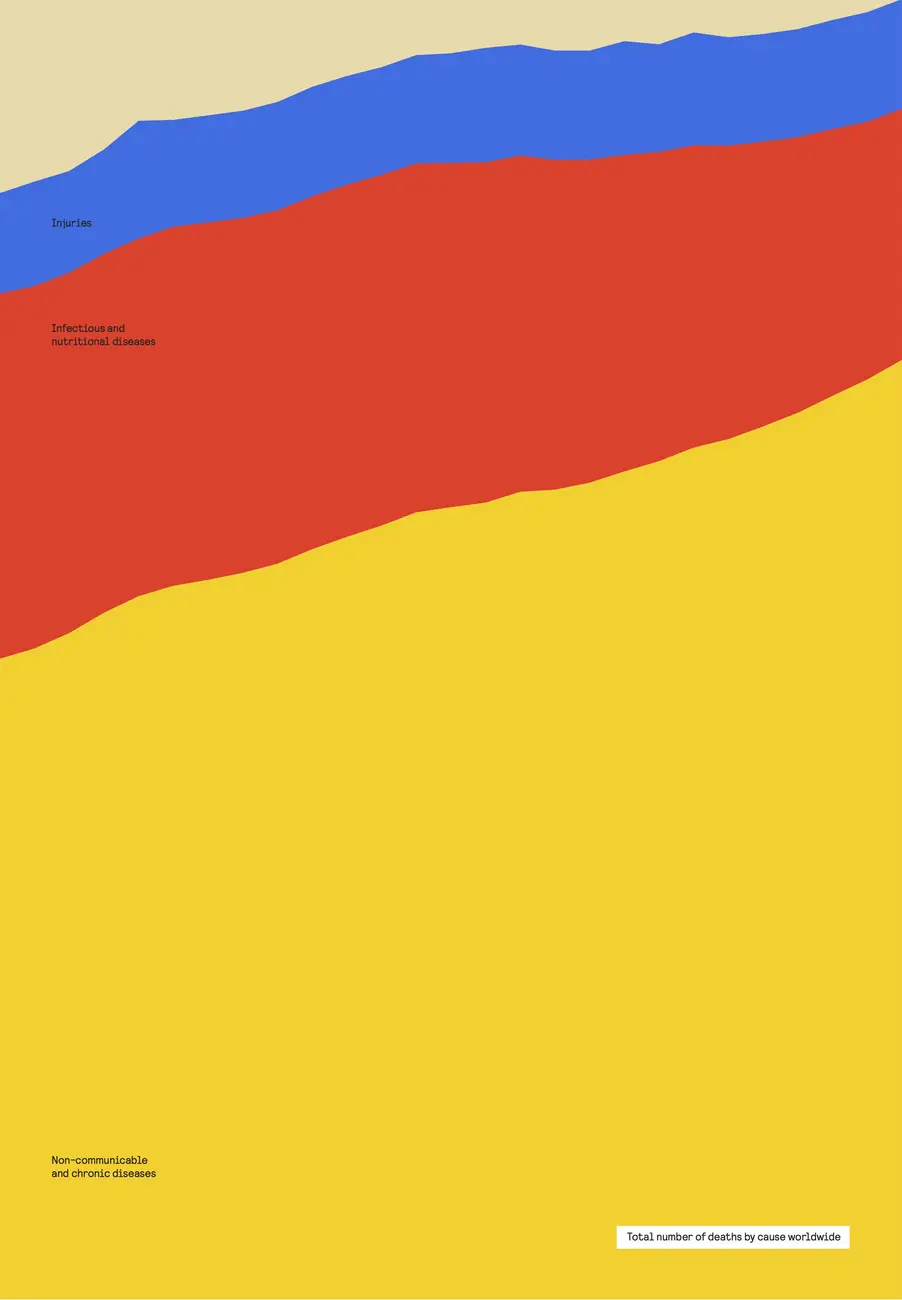 Injuries

Infectious and nutritional diseases

Non-communicable and chronic diseases

Total number of deaths by cause worldwide